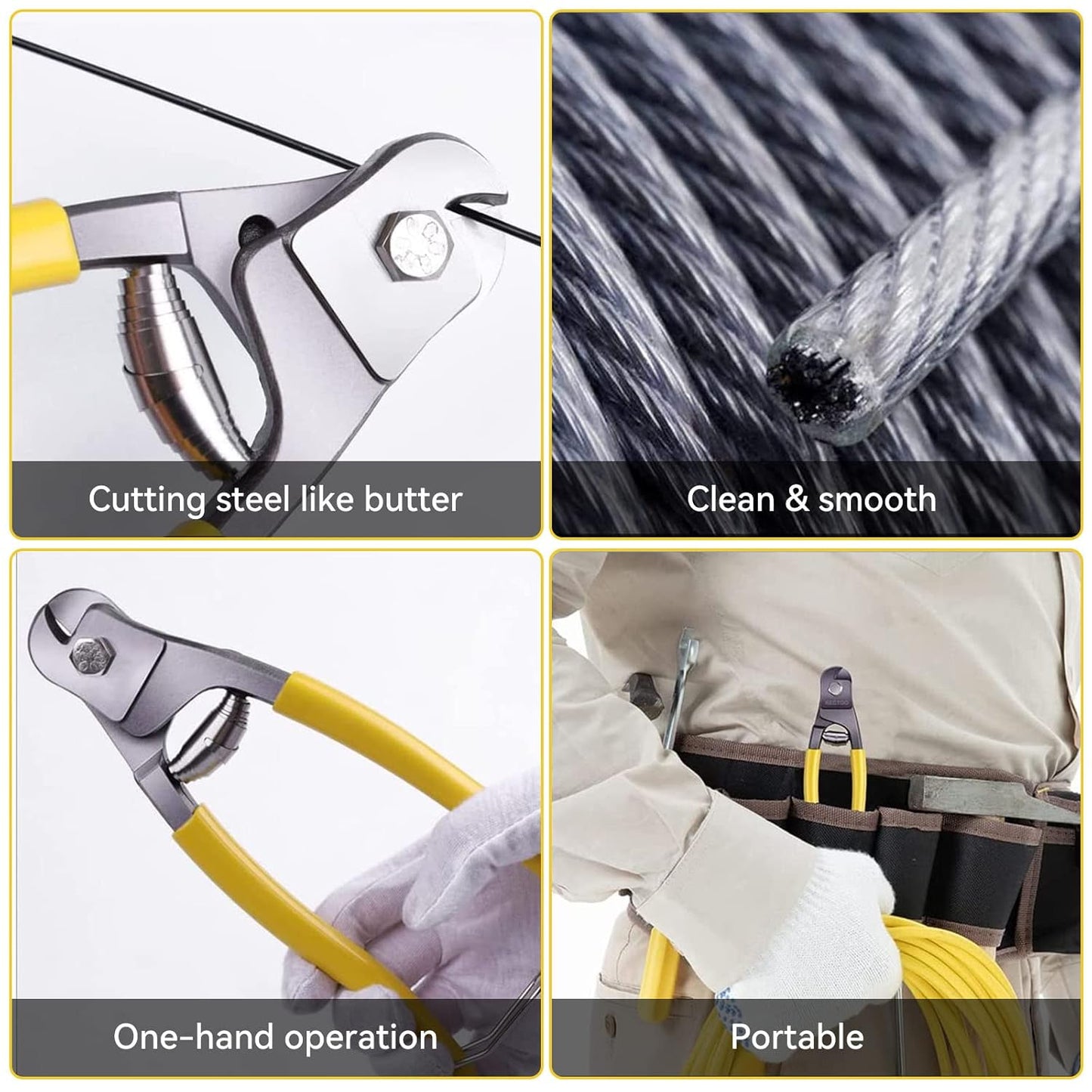 Cutting steel like butter

Clean & smooth

One-hand operation

Portable