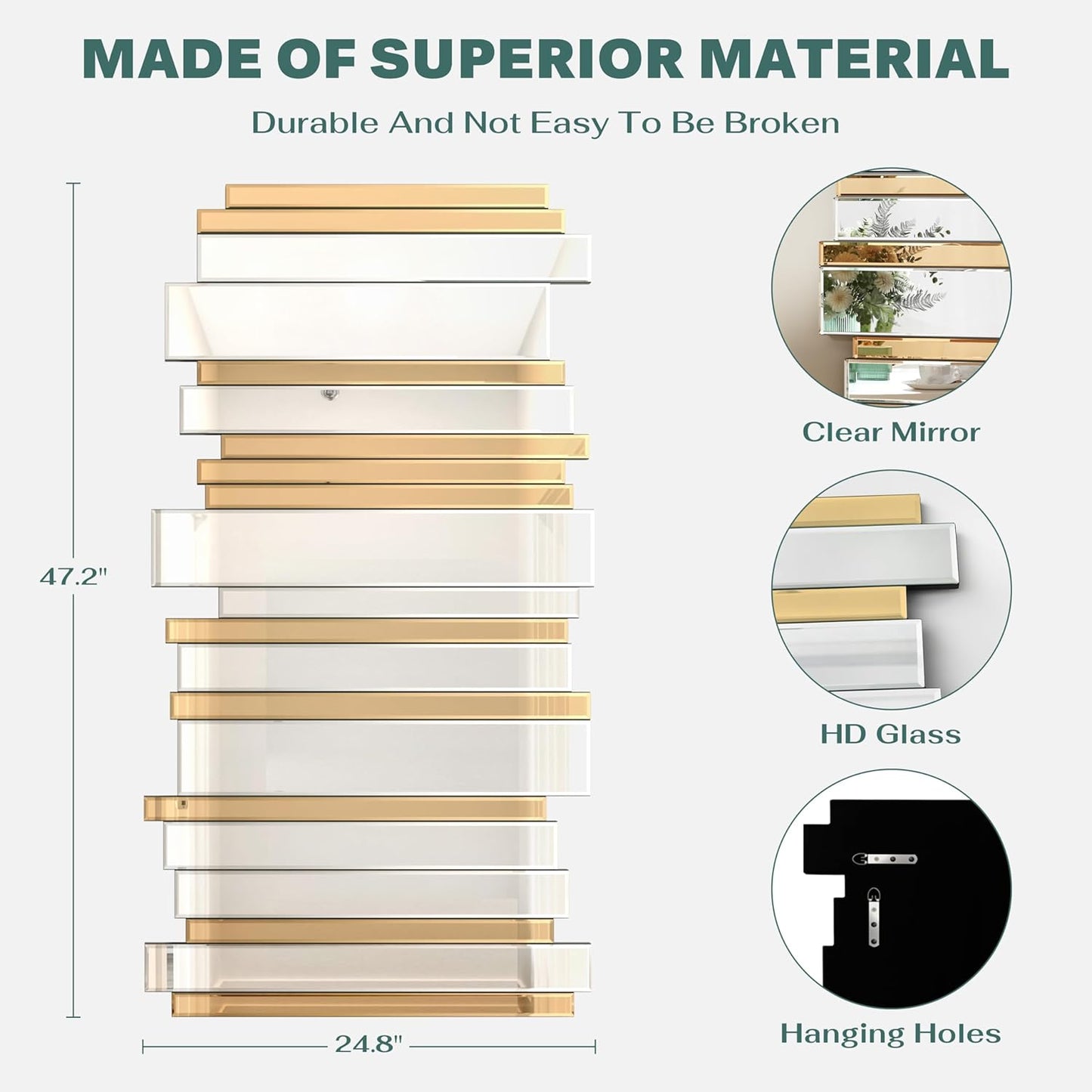 MADE OF SUPERIOR MATERIAL

Durable And Not Easy To Be Broken

47.2"

24.8"

Clear Mirror

HD Glass

Hanging Holes